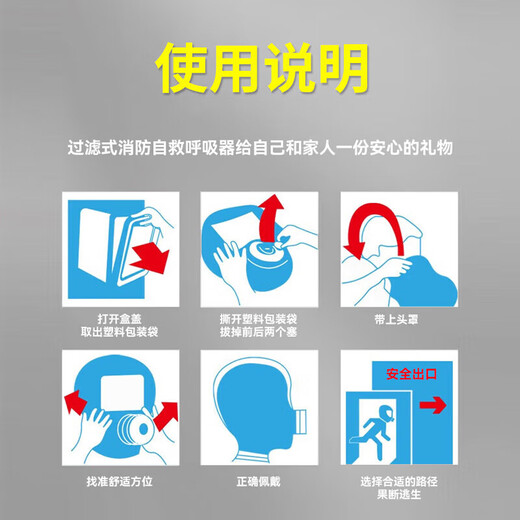 使用说明

过滤式消防自救呼吸器给自己和家人一份安心的礼物

打开盒盖
取出塑料包装袋

撕开塑料包装袋
拔掉前后两个塞

带上头罩

找准舒适方位

正确佩戴

安全出口

选择合适的路径
果断逃生