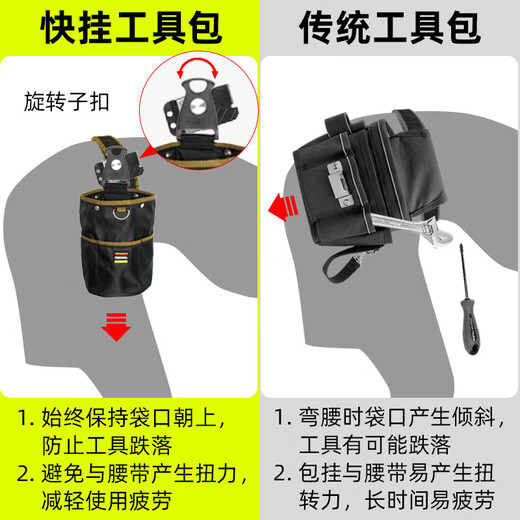 快挂工具包

旋转子扣

1. 始终保持袋口朝上，防止工具跌落
2. 避免与腰带产生扭力，减轻使用疲劳

传统工具包

1. 弯腰时袋口产生倾斜，工具有可能跌落
2. 包挂与腰带易产生扭转力，长时间易疲劳