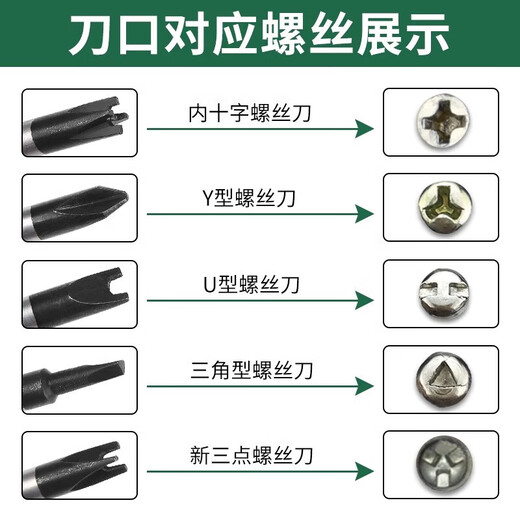 刀口对应螺丝展示

内十字螺丝刀

Y型螺丝刀

U型螺丝刀

三角型螺丝刀

新三点螺丝刀