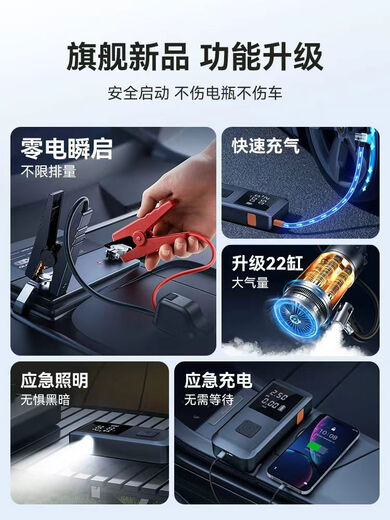 旗舰新品 功能升级
安全启动 不伤电瓶不伤车

零电瞬启
不限排量

快速充气

升级22缸
大气量

应急照明
无惧黑暗

应急充电
无需等待

2.50
0.00

10:08