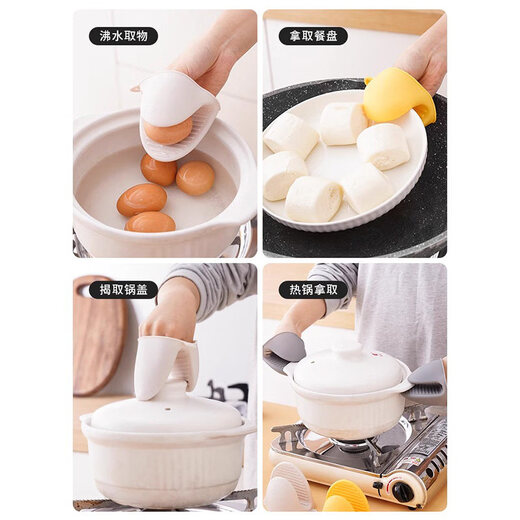 沸水取物

拿取餐盘

揭取锅盖

热锅拿取