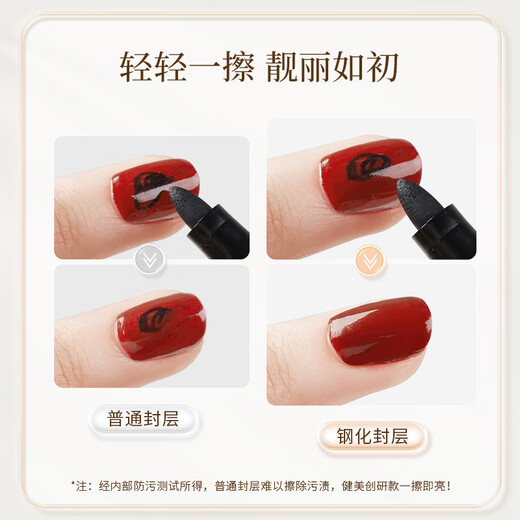 轻轻一擦 靓丽如初

普通封层

钢化封层

*注：经内部防污测试所得，普通封层难以擦除污渍，健美创研款一擦即亮！