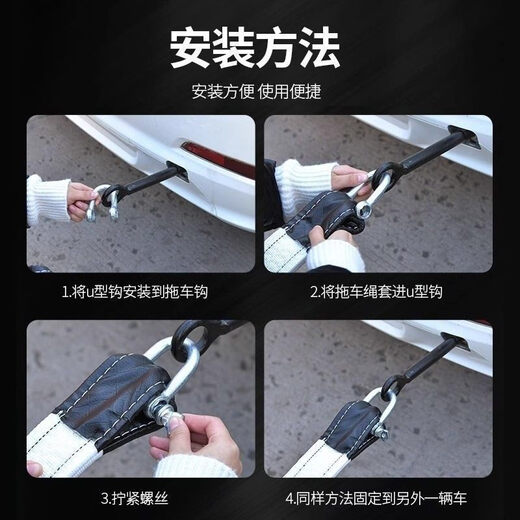 安装方法

安装方便 使用便捷

1.将u型钩安装到拖车钩

2.将拖车绳套进u型钩

3.拧紧螺丝

4.同样方法固定到另外一辆车