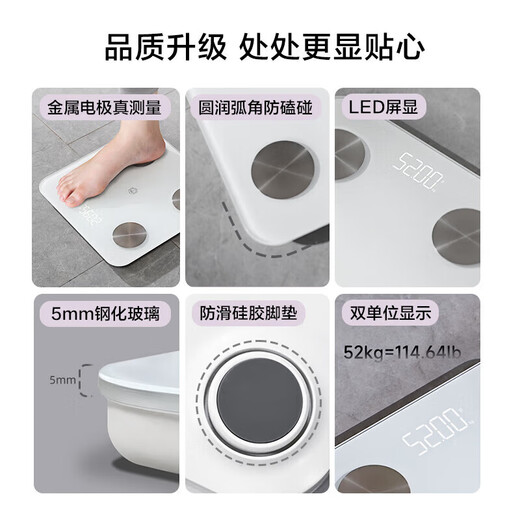 品质升级 处处更显贴心

金属电极真测量

圆润弧角防磕碰

LED屏显

52.00

5mm钢化玻璃

5mm

防滑硅胶脚垫

双单位显示

52kg=114.64lb

52.00