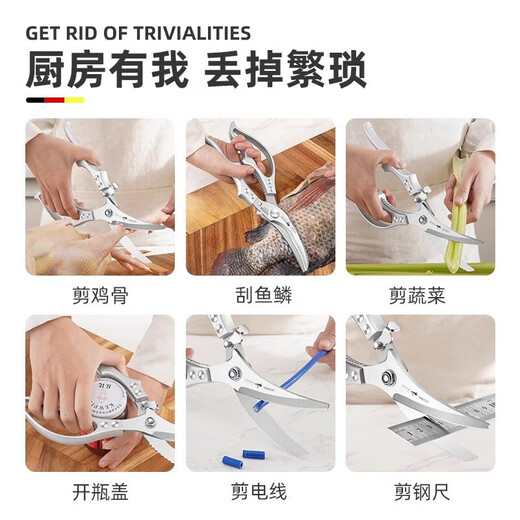 GET RID OF TRIVIALITIES

厨房有我 丢掉繁琐

剪鸡骨

刮鱼鳞

剪蔬菜

开瓶盖

剪电线

剪钢尺