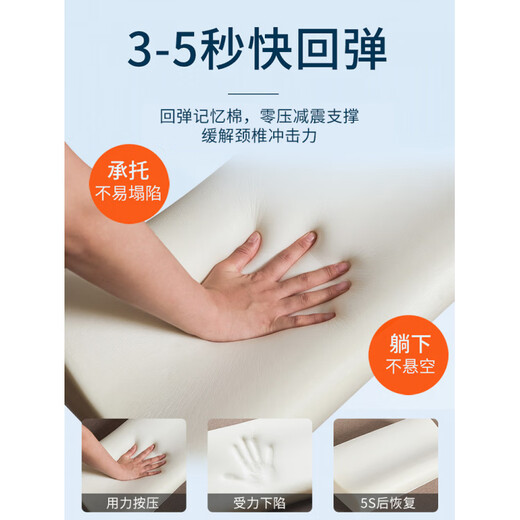 3-5秒快回弹

回弹记忆棉，零压减震支撑
缓解颈椎冲击力

承托
不易塌陷

躺下
不悬空

用力按压

受力下陷

5S后恢复