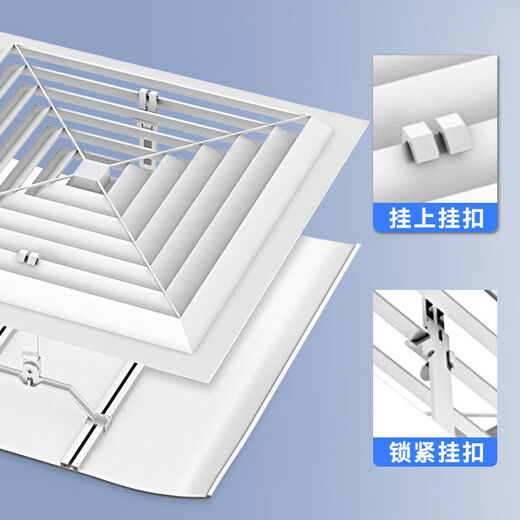 挂上挂扣

锁紧挂扣