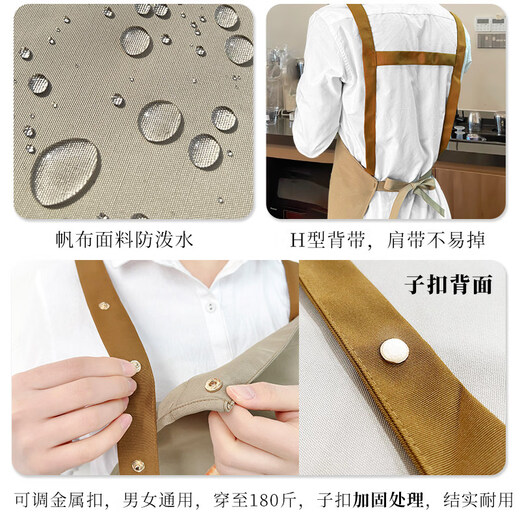 帆布面料防泼水

H型背带，肩带不易掉

子扣背面

可调金属扣，男女通用，穿至180斤，子扣加固处理，结实耐用