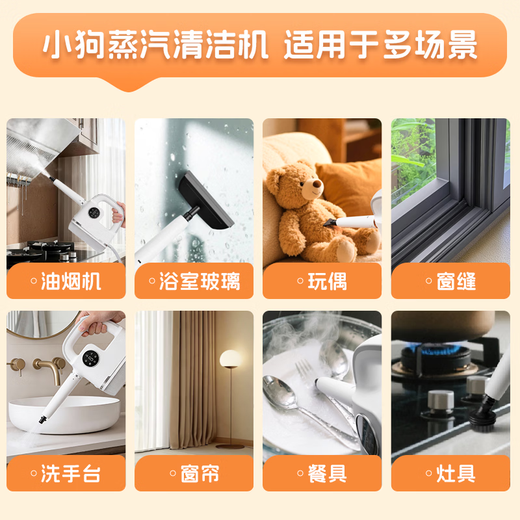 小狗蒸汽清洁机 适用于多场景

◦油烟机

◦浴室玻璃

◦玩偶

◦窗缝

◦洗手台

◦窗帘

◦餐具

◦灶具