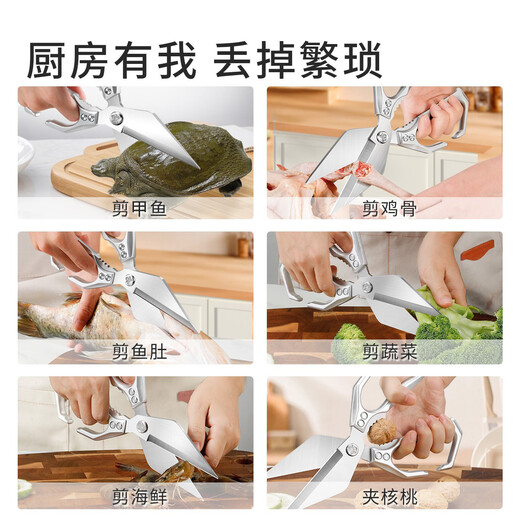 厨房有我 丢掉繁琐

剪甲鱼

剪鸡骨

剪鱼肚

剪蔬菜

剪海鲜

夹核桃