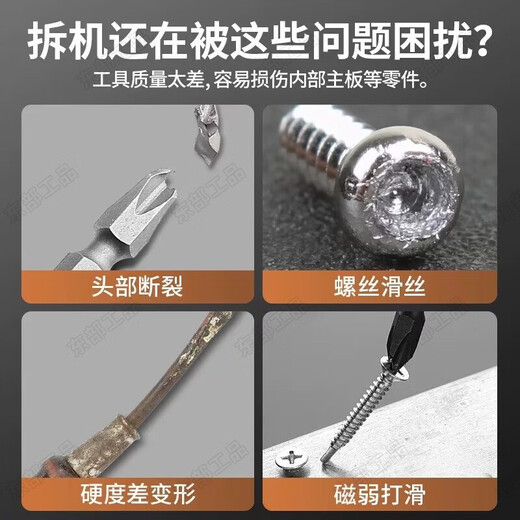 拆机还在被这些问题困扰?
工具质量太差,容易损伤内部主板等零件。

东部工品

头部断裂

螺丝滑丝

硬度差变形

磁弱打滑