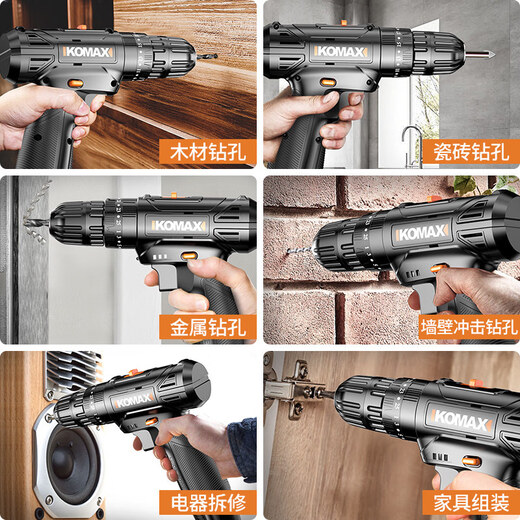 KOMAX
木材钻孔

KOMAX
瓷砖钻孔

KOMAX
金属钻孔

KOMAX
墙壁冲击钻孔

KOMAX
电器拆修

KOMAX
家具组装