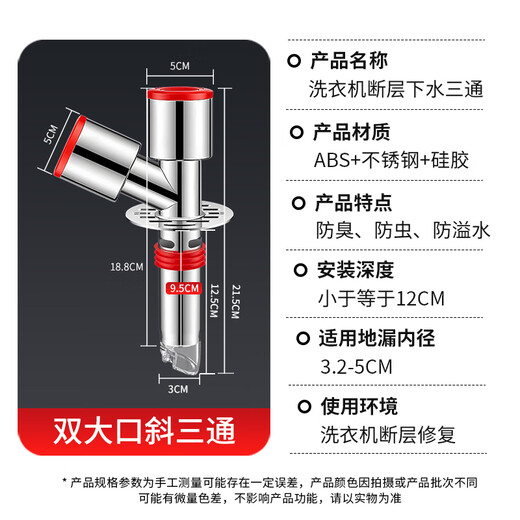 5CM

5CM

18.8CM

9.5CM

12.5CM

21.5CM

3CM

双大口斜三通

产品名称
洗衣机断层下水三通

产品材质
ABS+不锈钢+硅胶

产品特点
防臭、防虫、防溢水

安装深度
小于等于12CM

适用地漏内径
3.2-5CM

使用环境
洗衣机断层修复

* 产品规格参数为手工测量可能存在一定误差，产品颜色因拍摄或产品批次不同可能有微量色差，不影响产品功能，请以实物为准