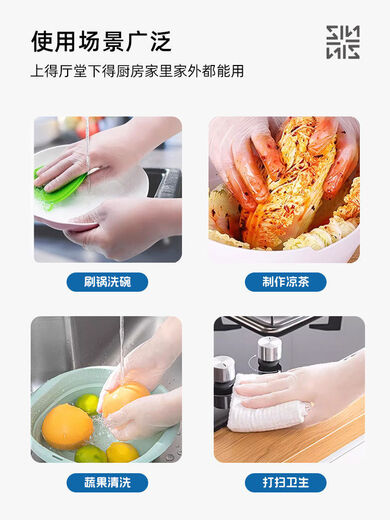 使用场景广泛

上得厅堂下得厨房家里家外都能用

刷锅洗碗

制作凉茶

蔬果清洗

打扫卫生