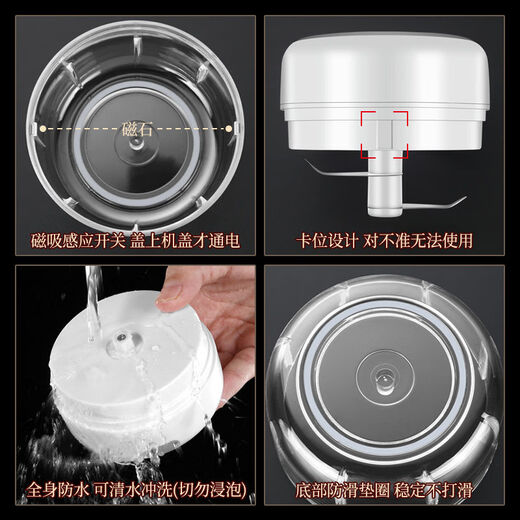 磁石

磁吸感应开关 盖上机盖才通电

卡位设计 对不准无法使用

全身防水 可清水冲洗(切勿浸泡)

底部防滑垫圈 稳定不打滑