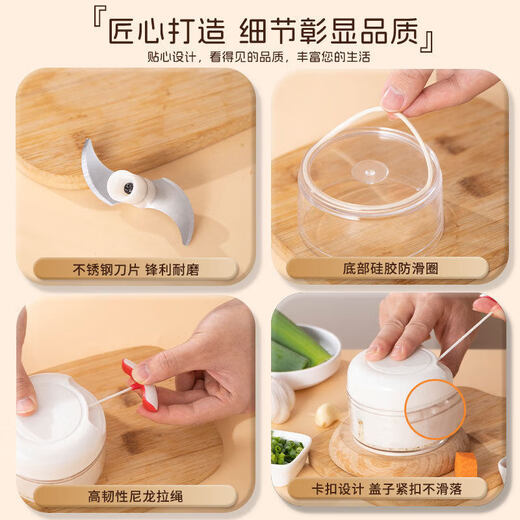 『匠心打造 细节彰显品质』

贴心设计，看得见的品质，丰富您的生活

不锈钢刀片 锋利耐磨

底部硅胶防滑圈

高韧性尼龙拉绳

卡扣设计 盖子紧扣不滑落