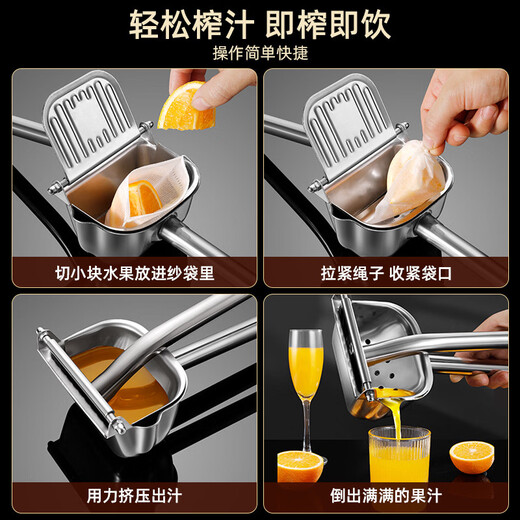 轻松榨汁 即榨即饮
操作简单快捷

切小块水果放进纱袋里

拉紧绳子 收紧袋口

用力挤压出汁

倒出满满的果汁