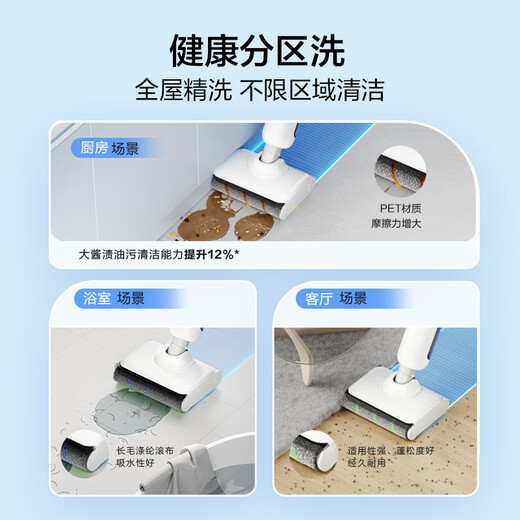 健康分区洗

全屋精洗 不限区域清洁

厨房 场景

PET材质
摩擦力增大

大酱渍油污清洁能力提升12%*

浴室 场景

长毛涤纶滚布
吸水性好

客厅 场景

适用性强、蓬松度好
经久耐用