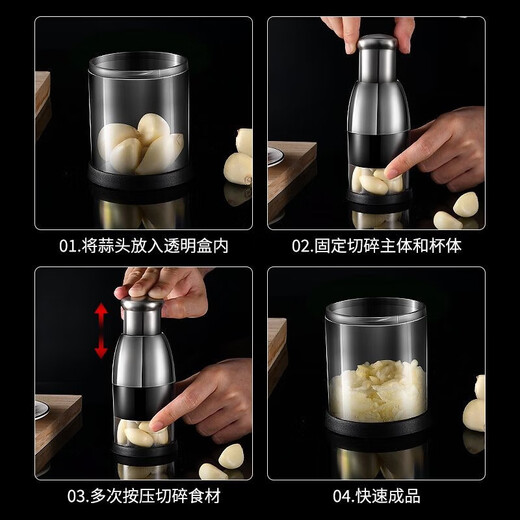 01.将蒜头放入透明盒内

02.固定切碎主体和杯体

03.多次按压切碎食材

04.快速成品