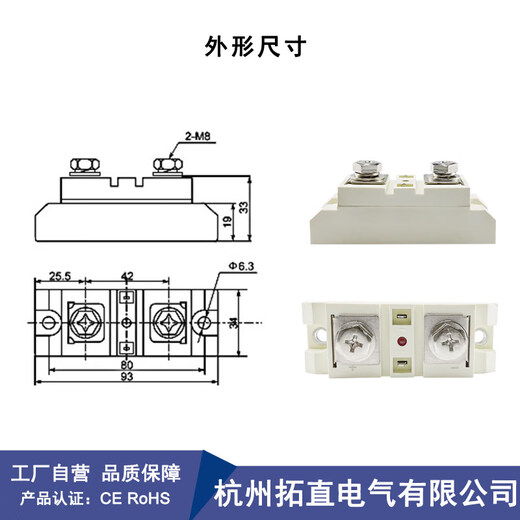 外形尺寸

2-M8

33

19

25.5

42

Φ6.3

34

80

93

工厂自营 品质保障

产品认证：CE RoHS

杭州拓直电气有限公司