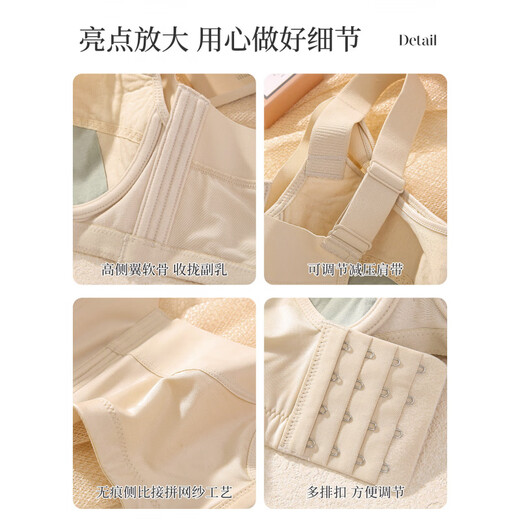 亮点放大 用心做好细节 Detail

高侧翼软骨 收拢副乳

可调节减压肩带

无痕侧比接拼网纱工艺

多排扣 方便调节