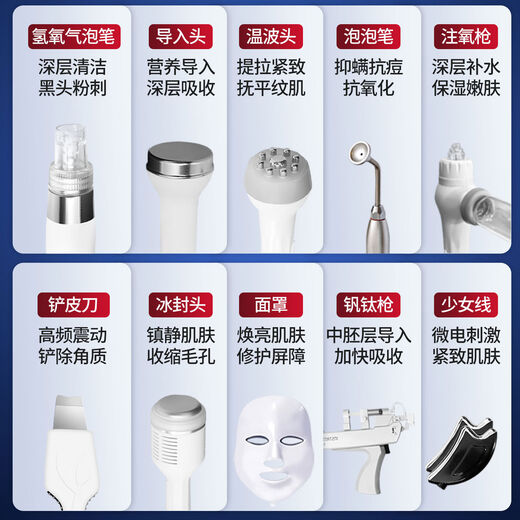 氢氧气泡笔
深层清洁
黑头粉刺

导入头
营养导入
深层吸收

温波头
提拉紧致
抚平纹肌

泡泡笔
抑螨抗痘
抗氧化

注氧枪
深层补水
保湿嫩肤

铲皮刀
高频震动
铲除角质

冰封头
镇静肌肤
收缩毛孔

面罩
焕亮肌肤
修护屏障

钒钛枪
中胚层导入
加快吸收

少女线
微电刺激
紧致肌肤