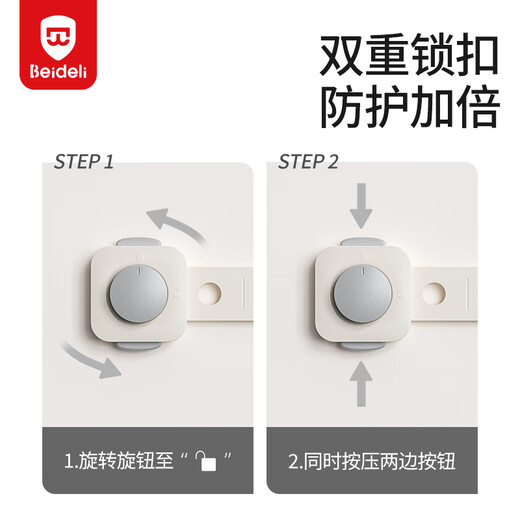 Beideli

双重锁扣
防护加倍

STEP 1

1.旋转旋钮至“ ”

STEP 2

2.同时按压两边按钮