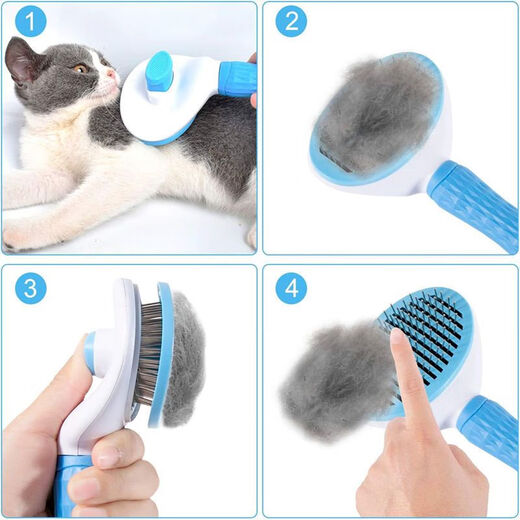 1

2

3

4