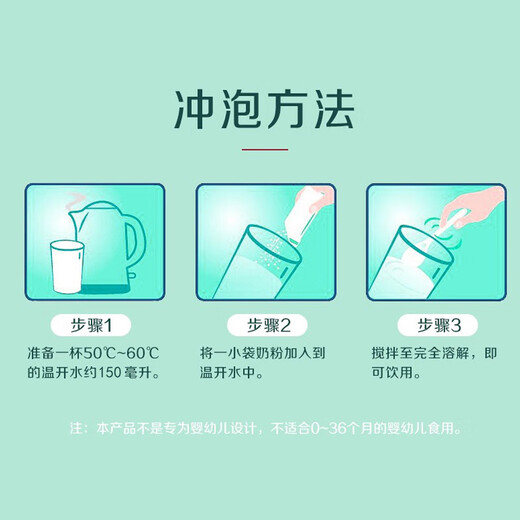 冲泡方法

步骤1

准备一杯50℃~60℃的温开水约150毫升。

步骤2

将一小袋奶粉加入到温开水中。

步骤3

搅拌至完全溶解，即可饮用。

注：本产品不是专为婴幼儿设计，不适合0~36个月的婴幼儿食用。