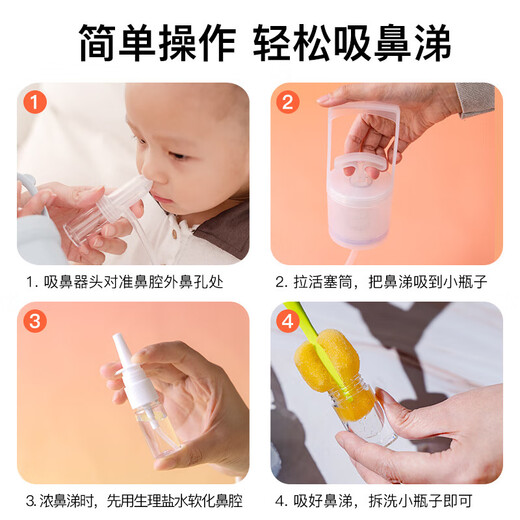 简单操作 轻松吸鼻涕

1

1. 吸鼻器头对准鼻腔外鼻孔处

2

2. 拉活塞筒，把鼻涕吸到小瓶子

3

3. 浓鼻涕时，先用生理盐水软化鼻腔

4

4. 吸好鼻涕，拆洗小瓶子即可