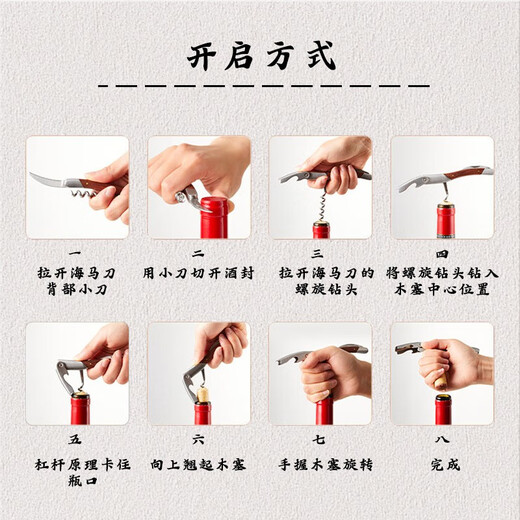 开启方式

一
拉开海马刀背部小刀

二
用小刀切开酒封

三
拉开海马刀的螺旋钻头

四
将螺旋钻头钻入木塞中心位置

五
杠杆原理卡住瓶口

六
向上翘起木塞

七
手握木塞旋转

八
完成