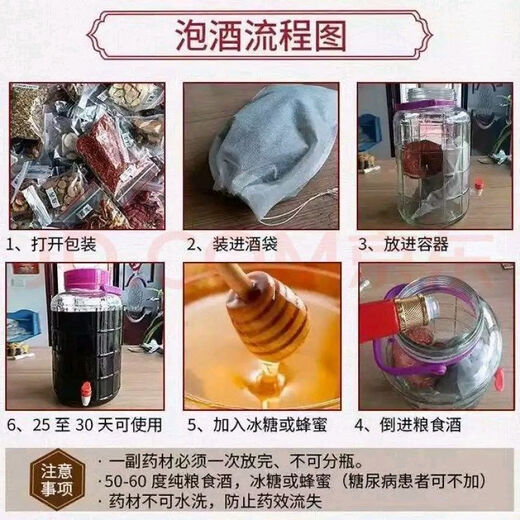 泡酒流程图

1、打开包装

2、装进酒袋

3、放进容器

6、25 至 30 天可使用

5、加入冰糖或蜂蜜

4、倒进粮食酒

注意事项

· 一副药材必须一次放完、不可分瓶。
· 50-60 度纯粮食酒，冰糖或蜂蜜（糖尿病患者可不加）
· 药材不可水洗，防止药效流失