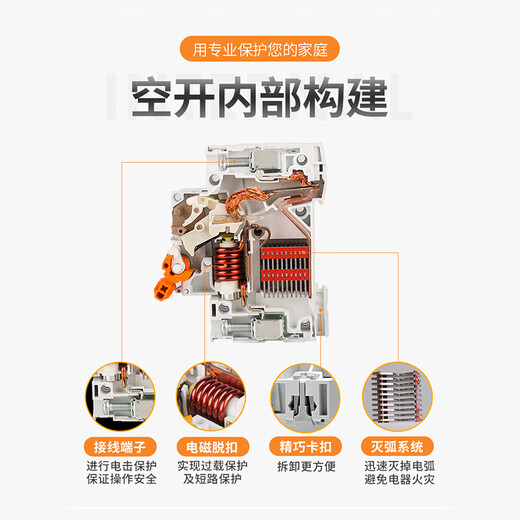 用专业保护您的家庭

空开内部构建

接线端子
进行电击保护
保证操作安全

电磁脱扣
实现过载保护
及短路保护

精巧卡扣
拆卸更方便

灭弧系统
迅速灭掉电弧
避免电器火灾