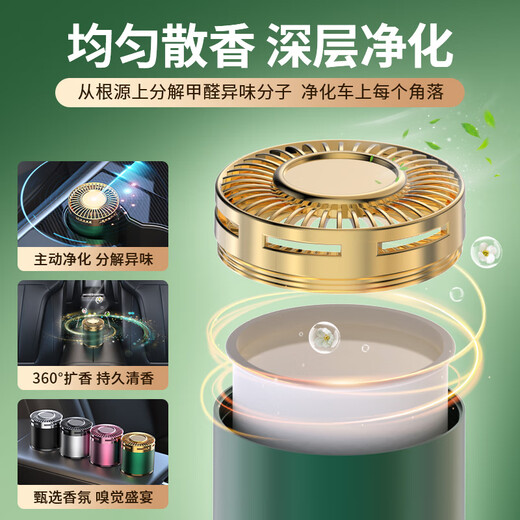 均匀散香 深层净化

从根源上分解甲醛异味分子 净化车上每个角落

主动净化 分解异味

360°扩香 持久清香

甄选香氛 嗅觉盛宴