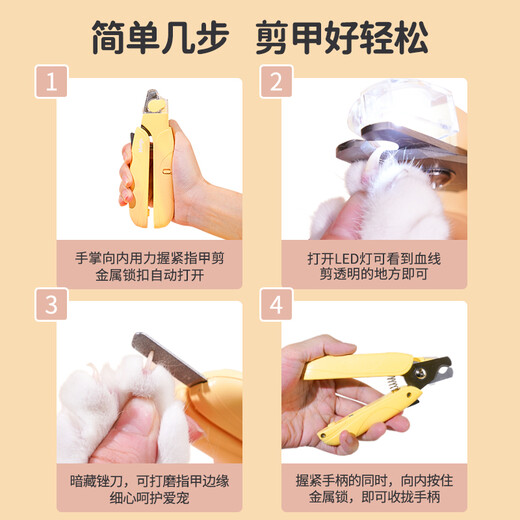 简单几步 剪甲好轻松

1

手掌向内用力握紧指甲剪
金属锁扣自动打开

2

打开LED灯可看到血线
剪透明的地方即可

3

暗藏锉刀，可打磨指甲边缘
细心呵护爱宠

4

握紧手柄的同时，向内按住
金属锁，即可收拢手柄