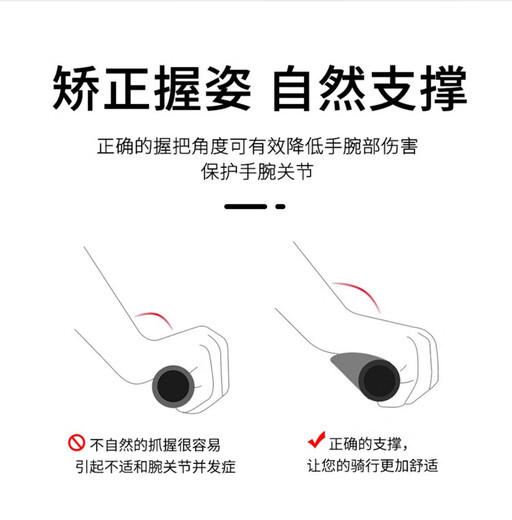 矫正握姿 自然支撑

正确的握把角度可有效降低手腕部伤害
保护手腕关节

不自然的抓握很容易
引起不适和腕关节并发症

正确的支撑，
让您的骑行更加舒适