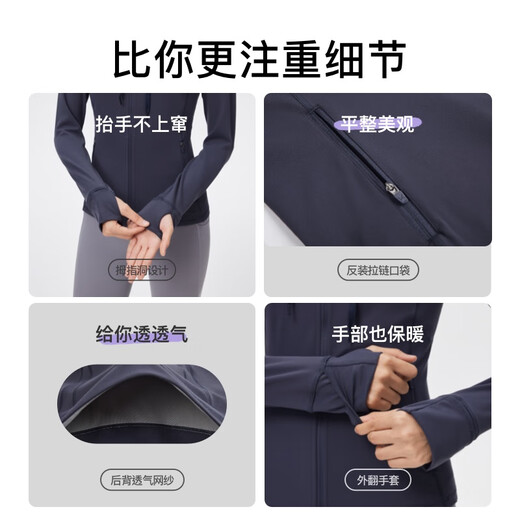 比你更注重细节

抬手不上窜

拇指洞设计

平整美观

反装拉链口袋

给你透透气

后背透气网纱

手部也保暖

外翻手套