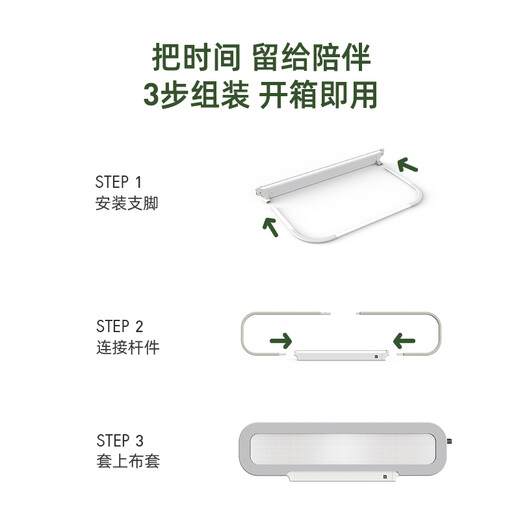 把时间 留给陪伴
3步组装 开箱即用

STEP 1
安装支脚

STEP 2
连接杆件

STEP 3
套上布套