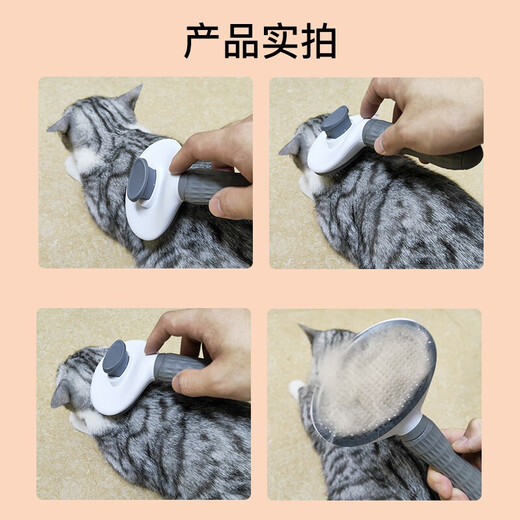 产品实拍