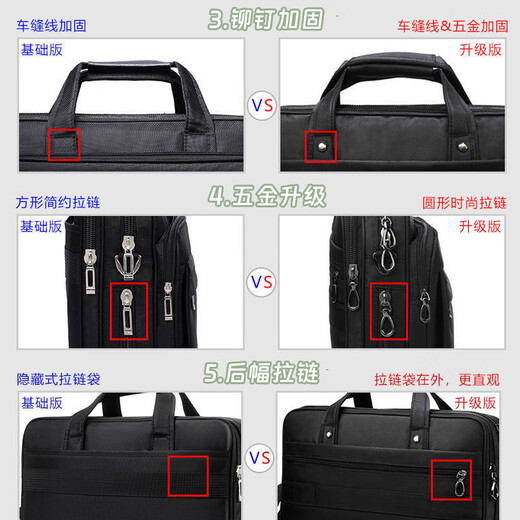 3.铆钉加固

车缝线加固

车缝线&五金加固

基础版

VS

升级版

4.五金升级

方形简约拉链

圆形时尚拉链

基础版

VS

升级版

5.后幅拉链

隐藏式拉链袋

拉链袋在外，更直观

基础版

VS

升级版