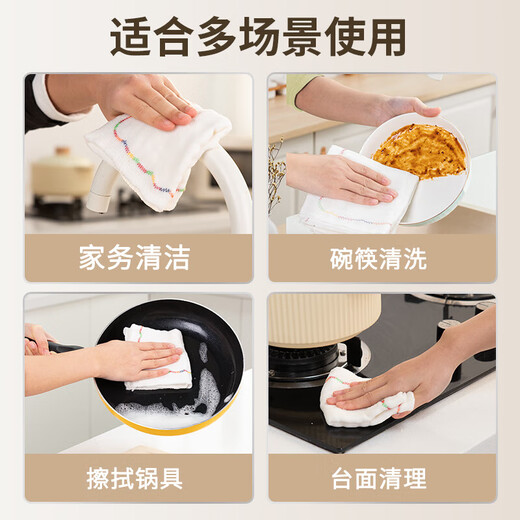 适合多场景使用

家务清洁

碗筷清洗

擦拭锅具

台面清理