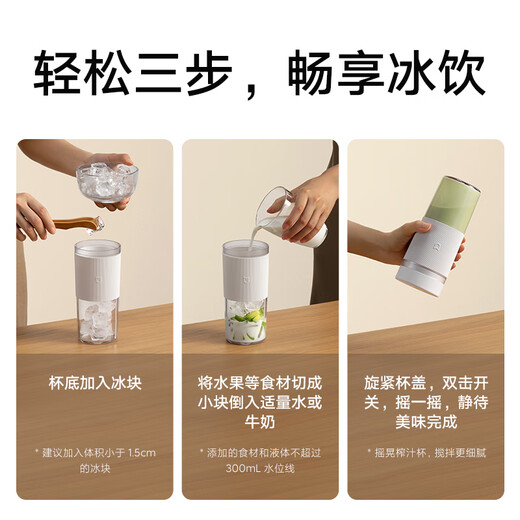 轻松三步，畅享冰饮

杯底加入冰块

* 建议加入体积小于 1.5cm 的冰块

将水果等食材切成小块倒入适量水或牛奶

* 添加的食材和液体不超过 300mL 水位线

旋紧杯盖，双击开关，摇一摇，静待美味完成

* 摇晃榨汁杯，搅拌更细腻