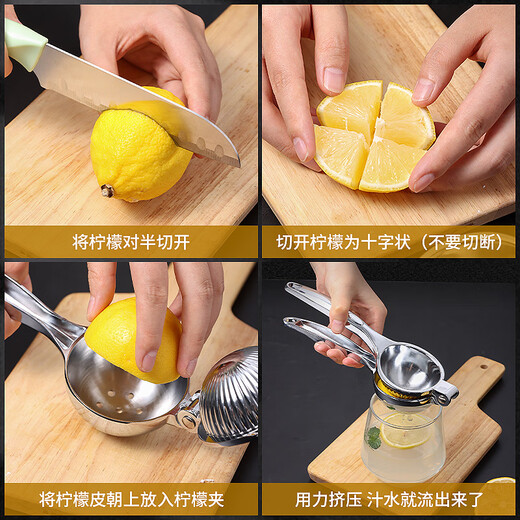 将柠檬对半切开

切开柠檬为十字状（不要切断）

将柠檬皮朝上放入柠檬夹

用力挤压 汁水就流出来了