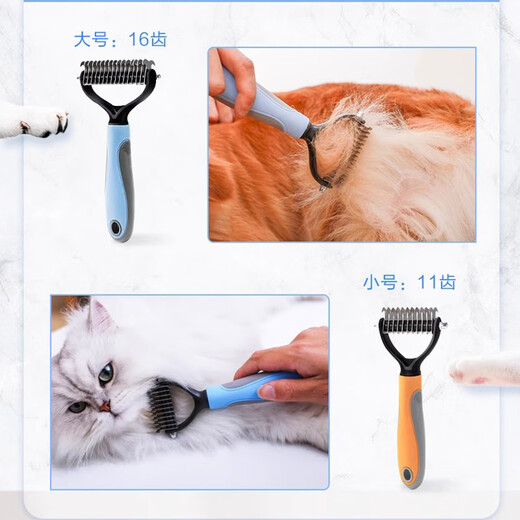 大号：16齿

小号：11齿