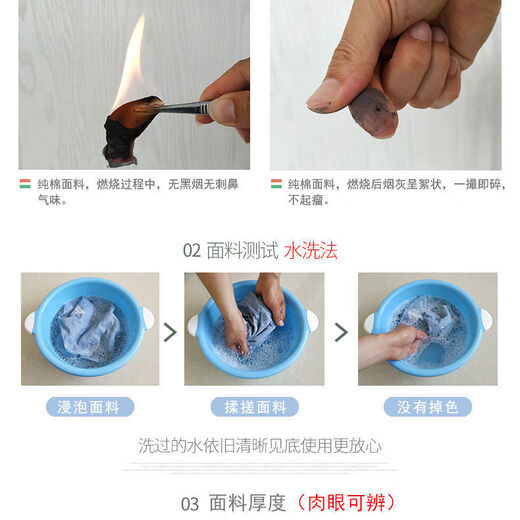 纯棉面料，燃烧过程中，无黑烟无刺鼻气味。

纯棉面料，燃烧后烟灰呈絮状，一撮即碎，不起瘤。

02 面料测试 水洗法

浸泡面料

揉搓面料

没有掉色

洗过的水依旧清晰见底使用更放心

03 面料厚度（肉眼可辨）