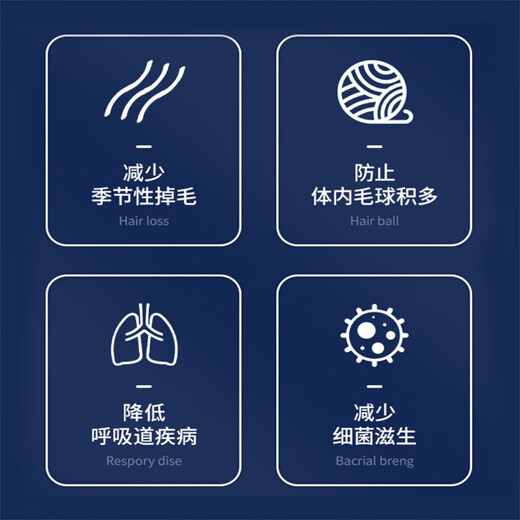 -
减少
季节性掉毛
Hair loss

-
防止
体内毛球积多
Hair ball

-
降低
呼吸道疾病
Respory dise

-
减少
细菌滋生
Bacrial breng