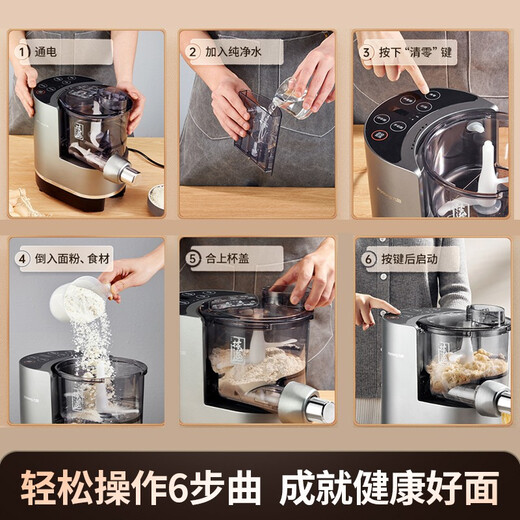 1 通电

2 加入纯净水

3 按下"清零"键

4 倒入面粉、食材

5 合上杯盖

6 按键后启动

轻松操作6步曲 成就健康好面