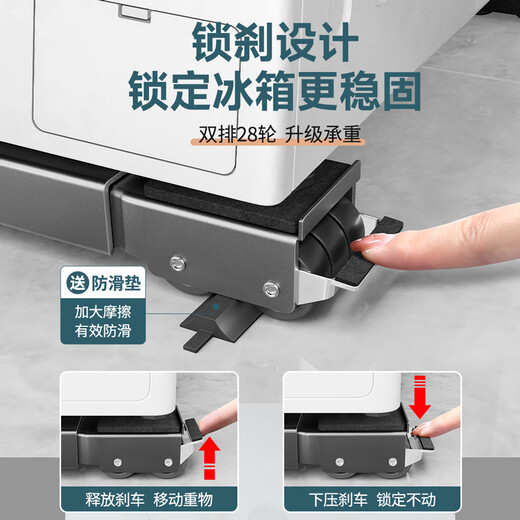 锁刹设计
锁定冰箱更稳固

双排28轮 升级承重

送 防滑垫

加大摩擦
有效防滑

释放刹车 移动重物

下压刹车 锁定不动