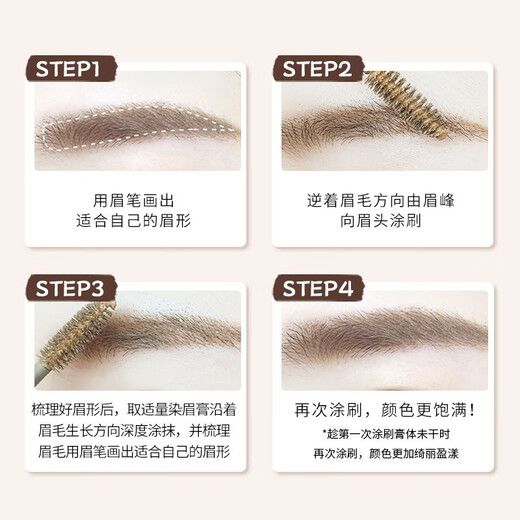 STEP1

用眉笔画出
适合自己的眉形

STEP2

逆着眉毛方向由眉峰
向眉头涂刷

STEP3

梳理好眉形后，取适量染眉膏沿着眉毛生长方向深度涂抹，并梳理眉毛用眉笔画出适合自己的眉形

STEP4

再次涂刷，颜色更饱满！

*趁第一次涂刷膏体未干时
再次涂刷，颜色更加绮丽盈漾