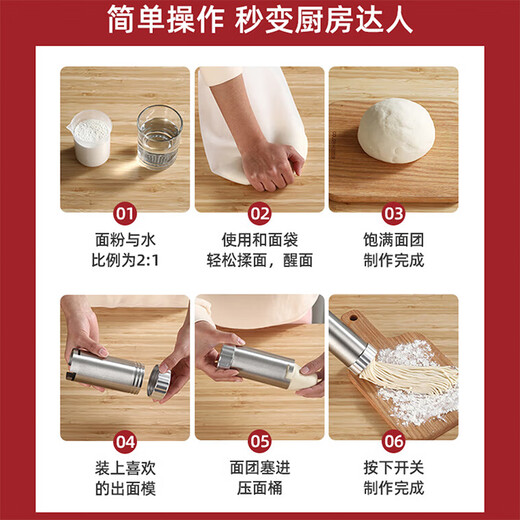 简单操作 秒变厨房达人

01
面粉与水
比例为2:1

02
使用和面袋
轻松揉面，醒面

03
饱满面团
制作完成

04
装上喜欢
的出面模

05
面团塞进
压面桶

06
按下开关
制作完成